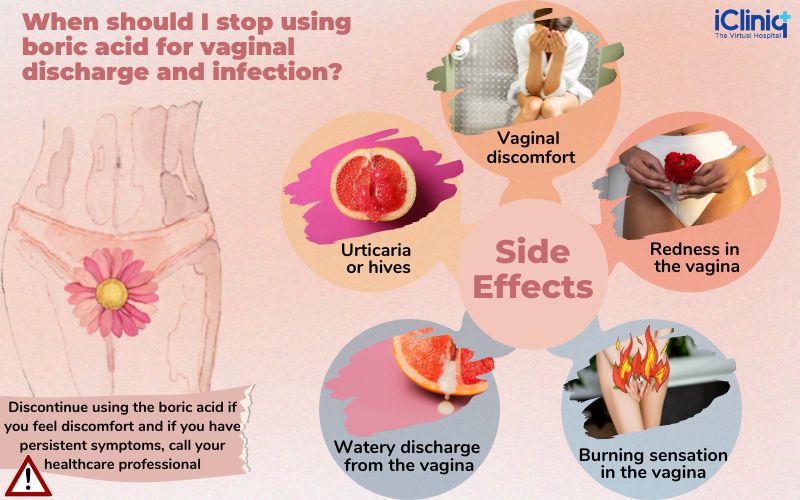 When should I stop using boric acid for vaginal discharge and infection?

iCliniq
The Virtual Hospital

Vaginal discomfort

Urticaria or hives

Side Effects

Redness in the vagina

Watery discharge from the vagina

Burning sensation in the vagina

Discontinue using the boric acid if you feel discomfort and if you have persistent symptoms, call your healthcare professional